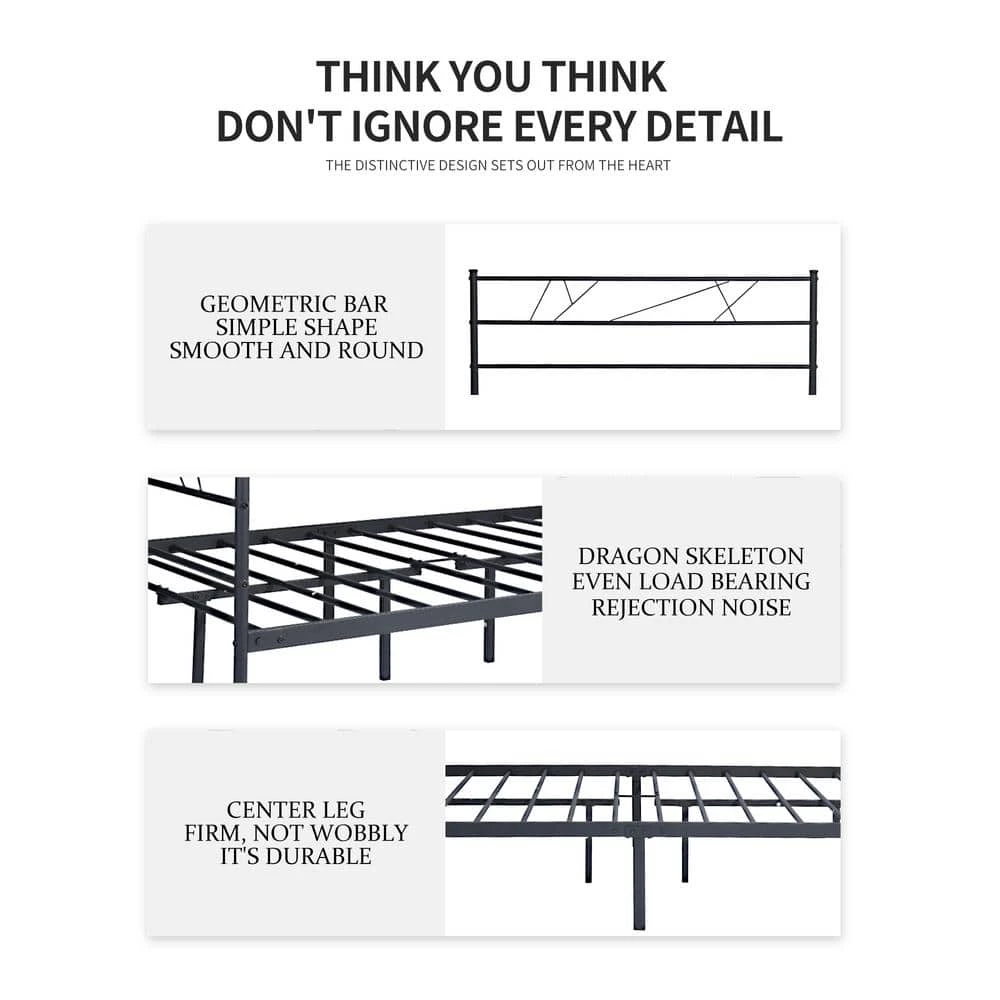 THINK YOU THINK
DON'T IGNORE EVERY DETAIL

THE DISTINCTIVE DESIGN SETS OUT FROM THE HEART

GEOMETRIC BAR
SIMPLE SHAPE
SMOOTH AND ROUND

DRAGON SKELETON
EVEN LOAD BEARING
REJECTION NOISE

CENTER LEG
FIRM, NOT WOBBLY
IT'S DURABLE