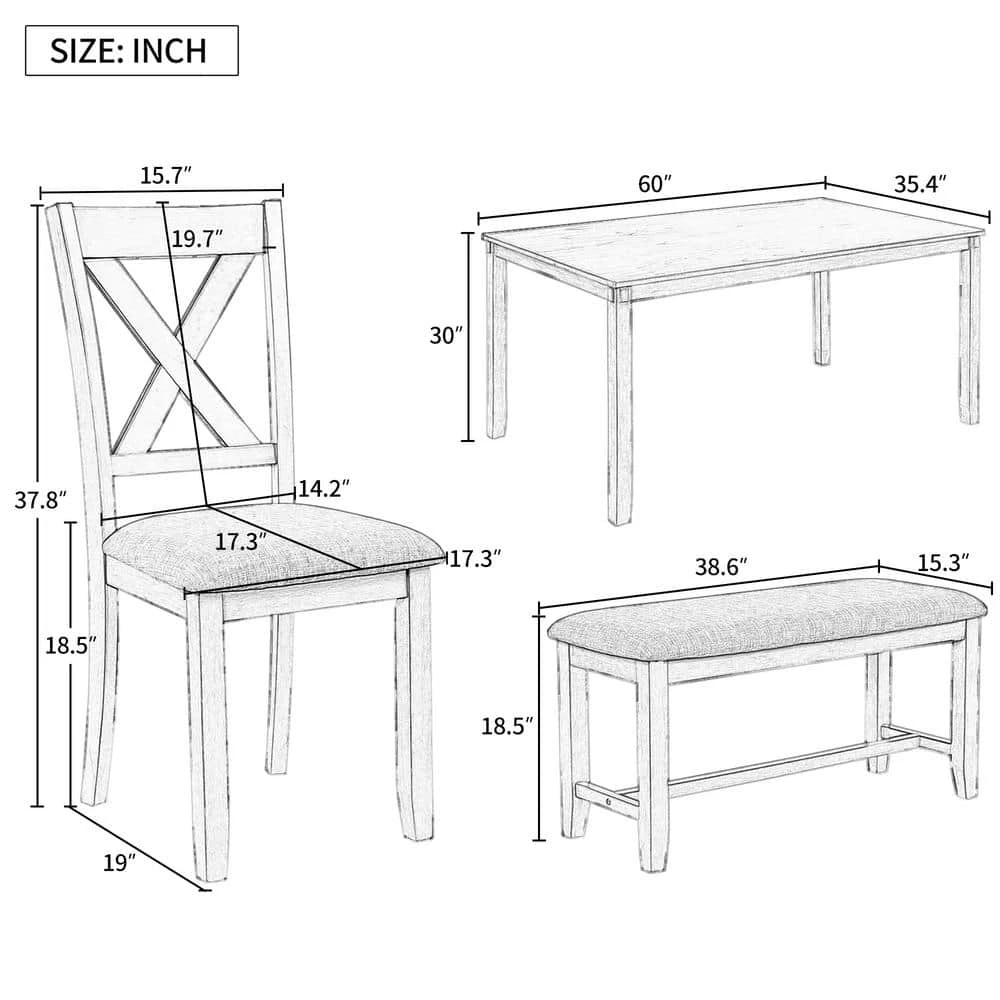 SIZE: INCH

15.7″

19.7″

37.8″

14.2″

17.3″

17.3″

18.5″

19″

60″

35.4″

30″

38.6″

15.3″

18.5″