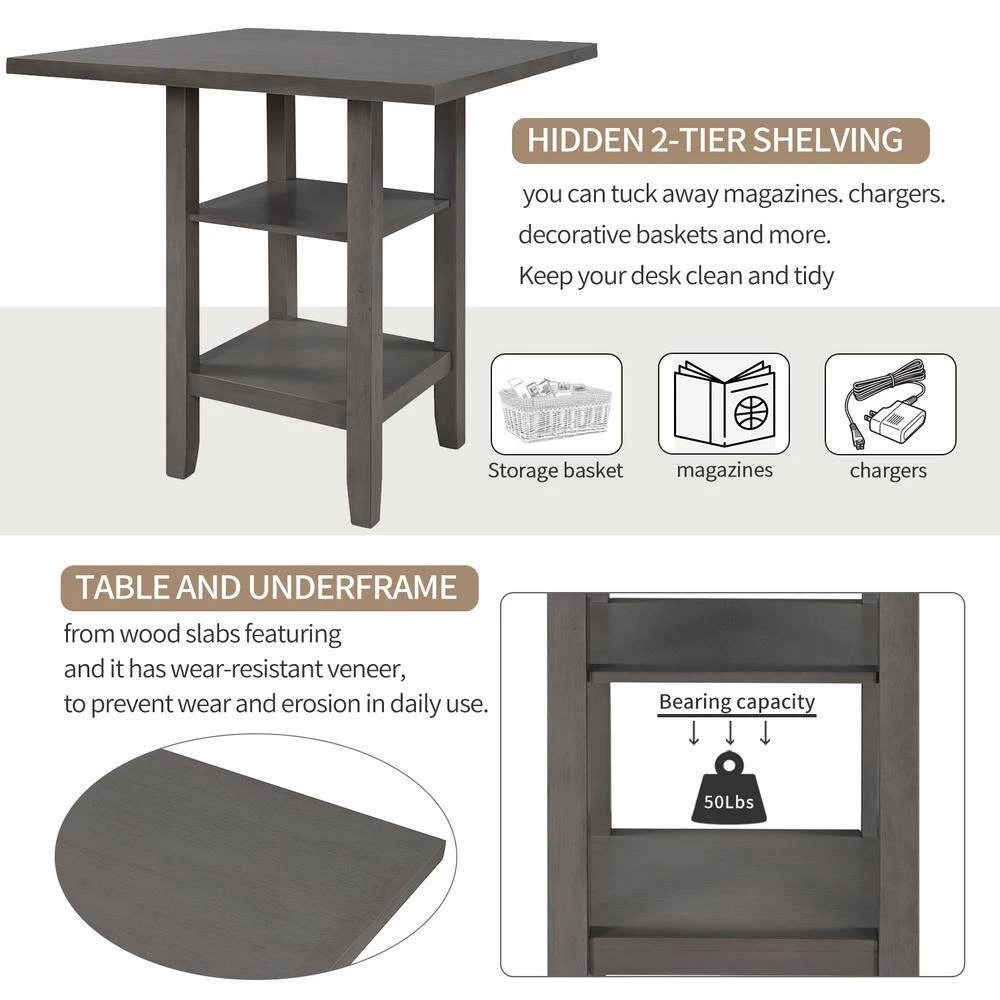 HIDDEN 2-TIER SHELVING

you can tuck away magazines. chargers. decorative baskets and more. Keep your desk clean and tidy

Storage basket

magazines

chargers

TABLE AND UNDERFRAME

from wood slabs featuring and it has wear-resistant veneer, to prevent wear and erosion in daily use.

Bearing capacity

50Lbs